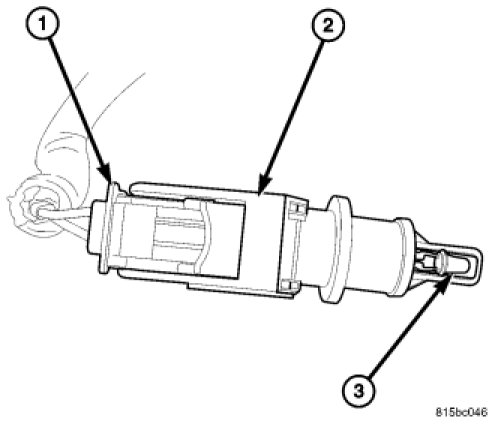 1
2
3
815bc046