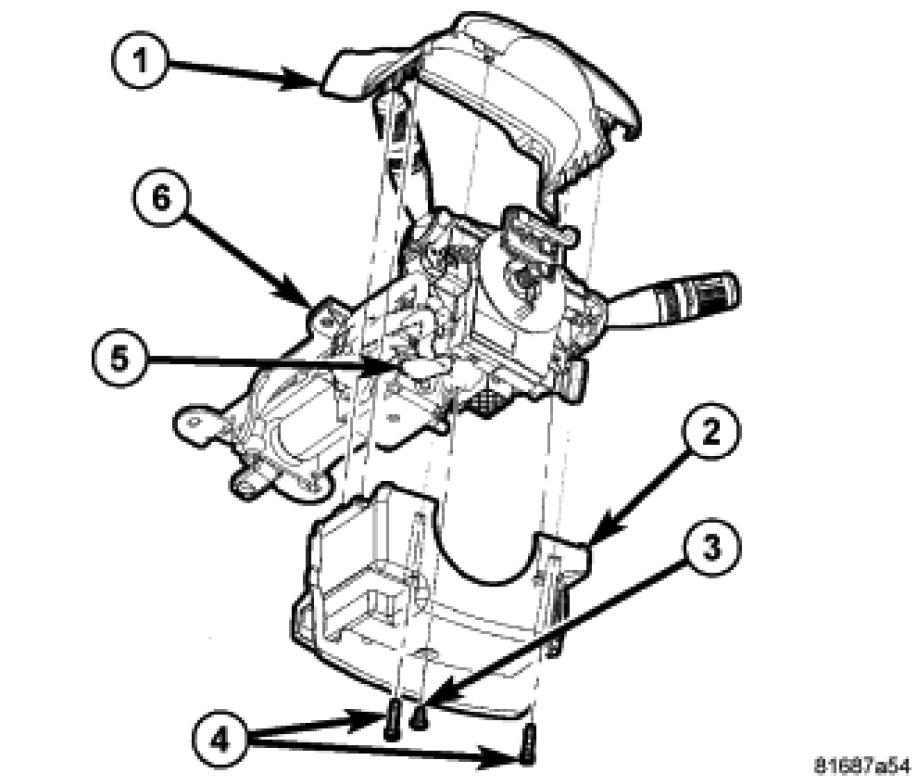 1
6
5
2
3
4
81687a54