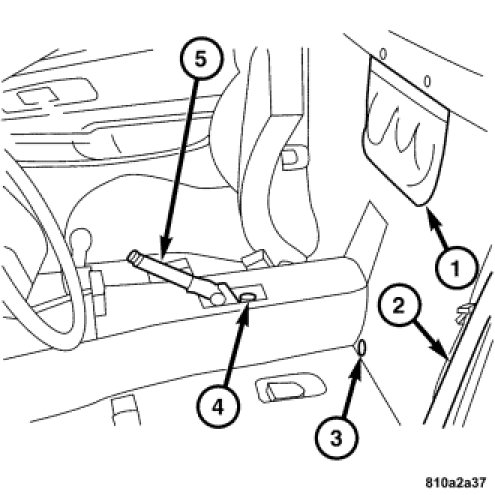 5
1
2
4
3
810a2a37