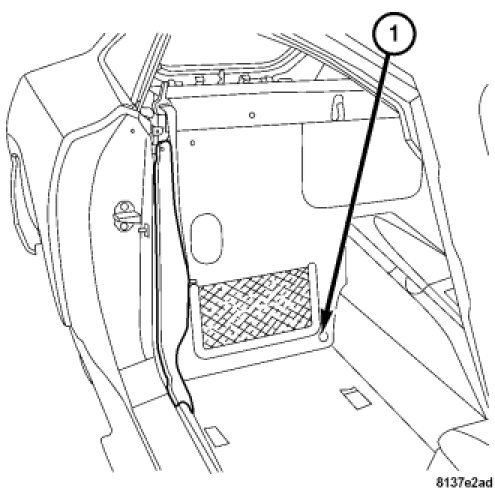 1

8137e2ad