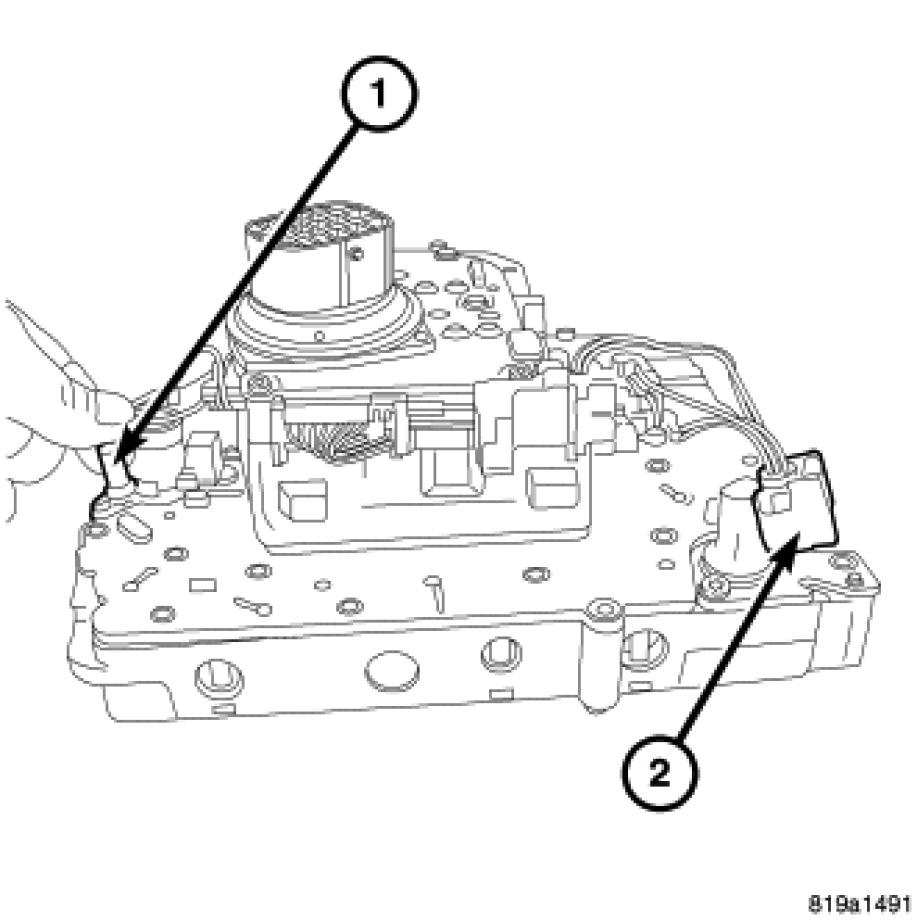 1

2

819a1491