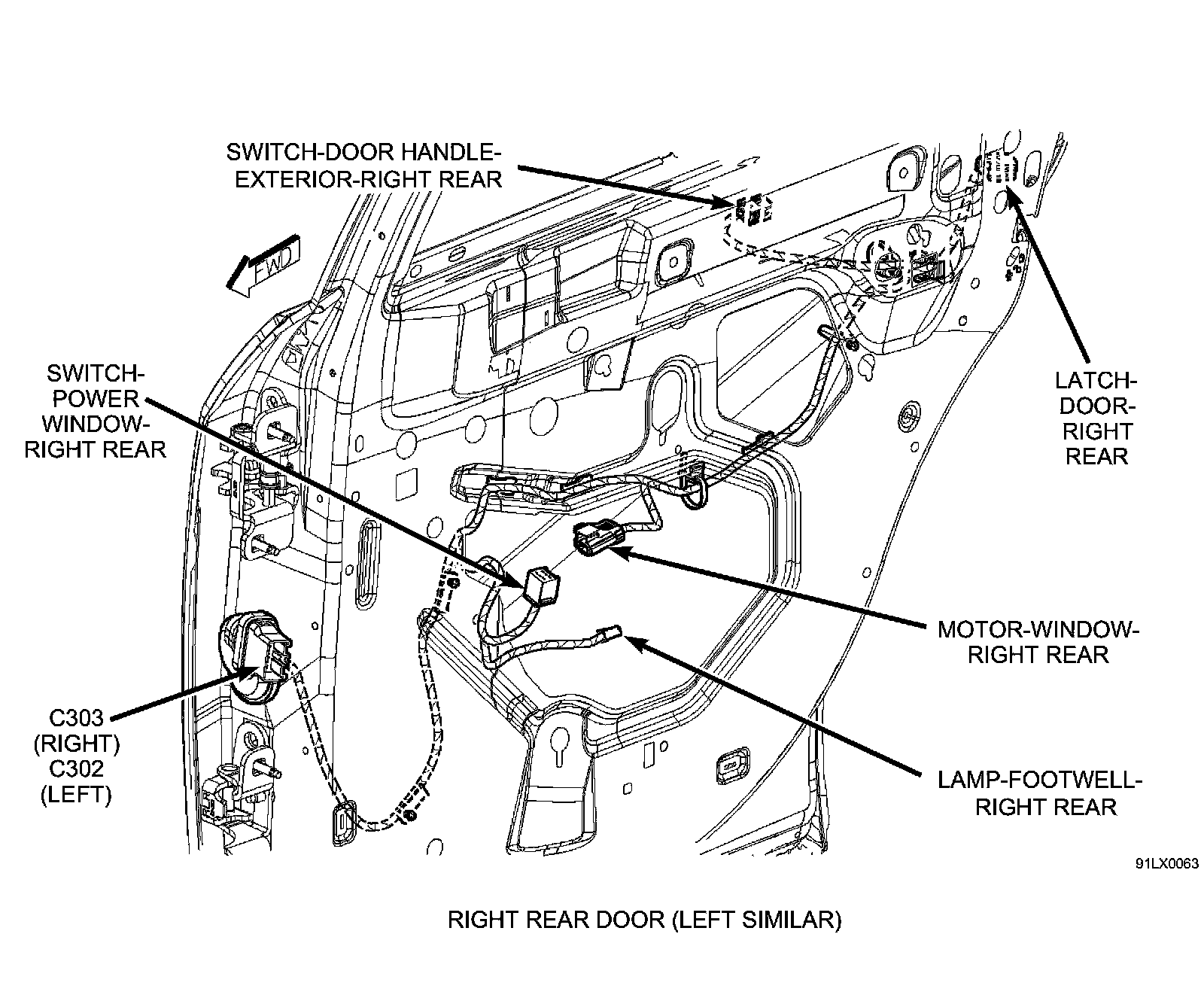 SWITCH-DOOR HANDLE-EXTERIOR-RIGHT REAR

FWD

SWITCH-POWER WINDOW-RIGHT REAR

LATCH-DOOR-RIGHT REAR

MOTOR-WINDOW-RIGHT REAR

C303 (RIGHT) C302 (LEFT)

LAMP-FOOTWELL-RIGHT REAR

91LX0063

RIGHT REAR DOOR (LEFT SIMILAR)