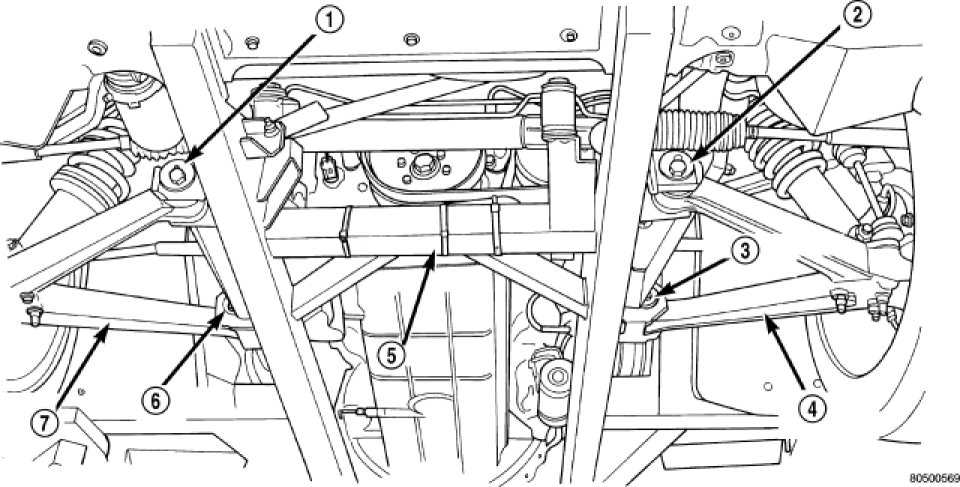 1
2
3
4
5
6
7
80500569