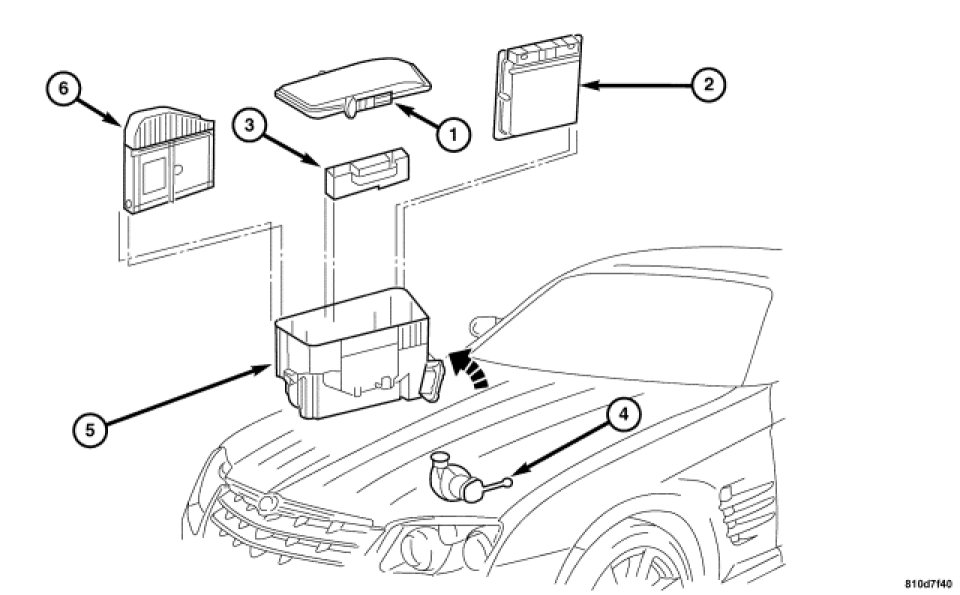 6
3
1
2
5
4
810d7f40