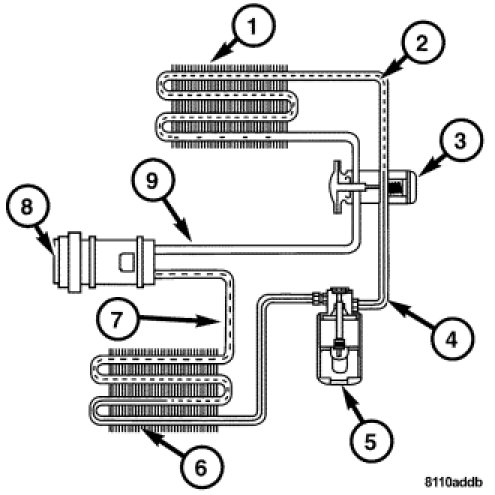 1
2
3
9
8
7
4
5
6
8110addb