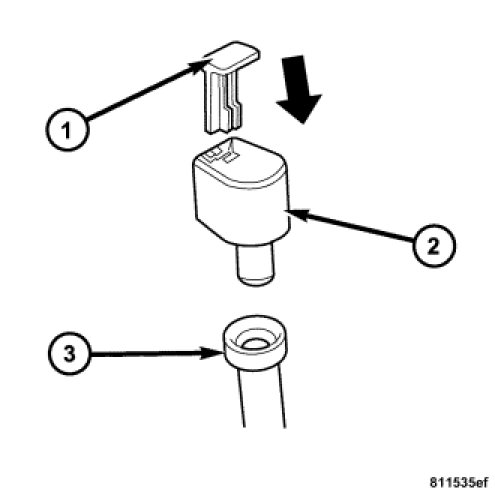 1

2

3

811535ef