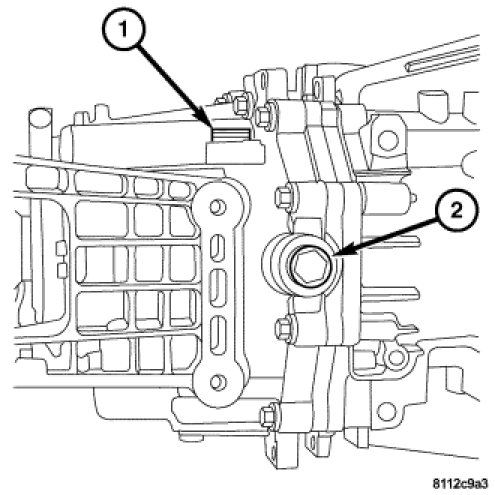 1
2
8112c9a3