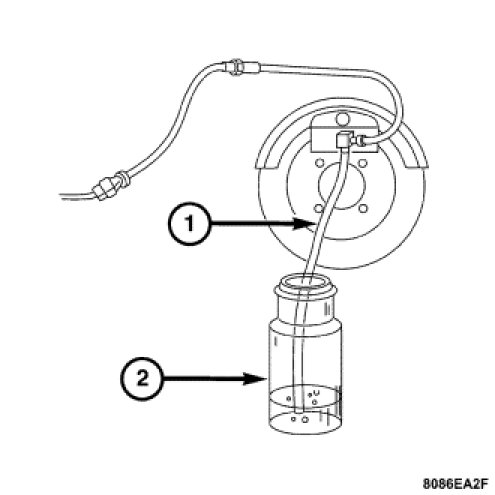 1

2

8086EA2F