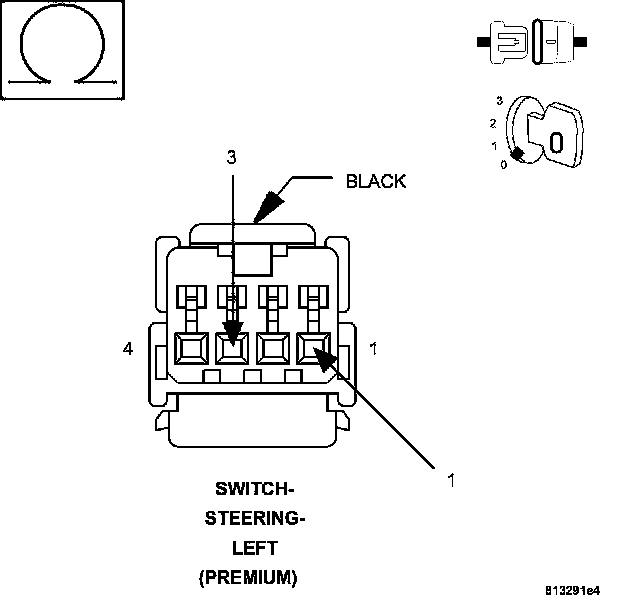 3
2
1
0
0

3

BLACK

4

1

1

SWITCH-
STEERING-
LEFT
(PREMIUM)

813291e4