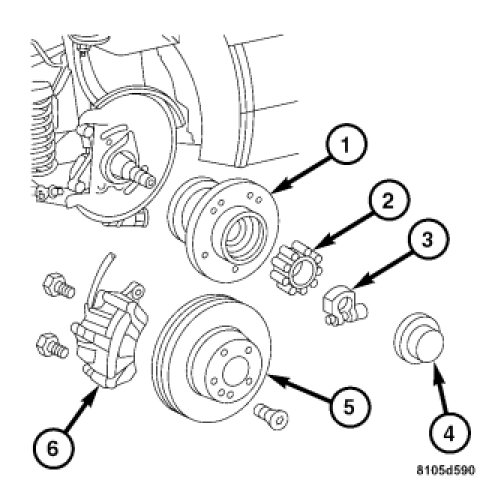 1
2
3
4
5
6
8105d590