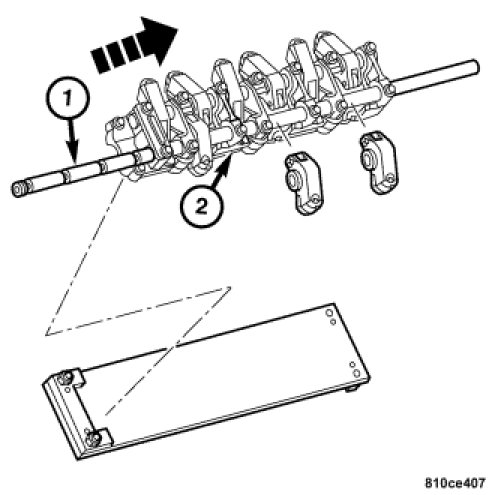 1
2
810ce407