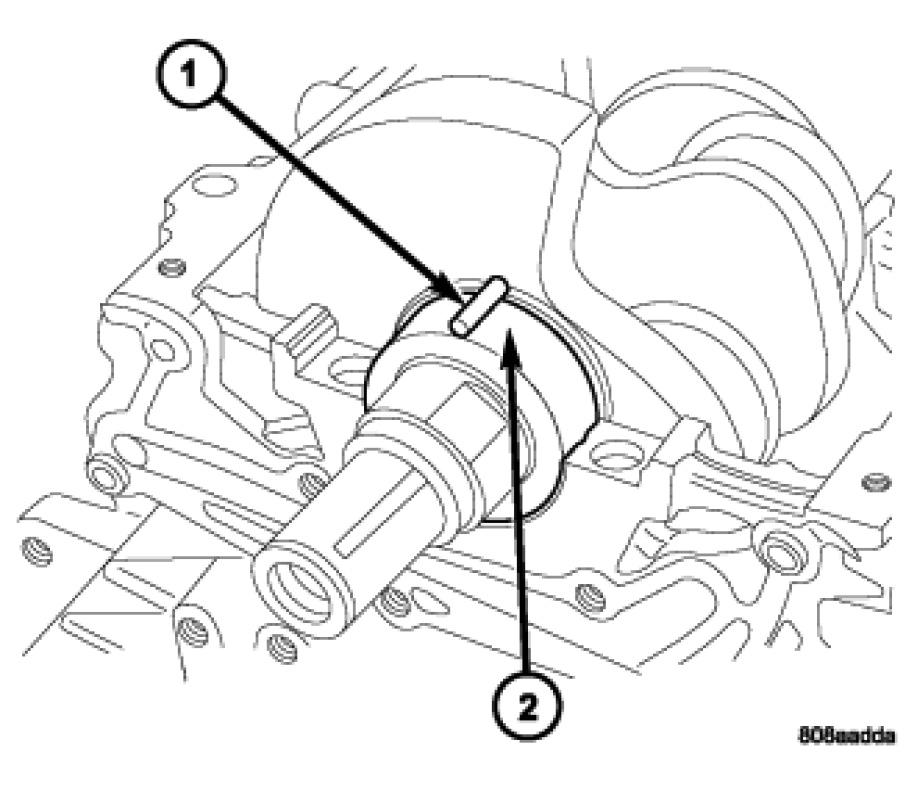 1
2
808eadda