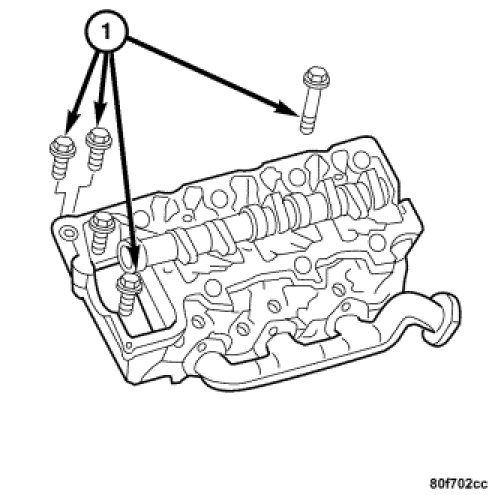 1

80f702cc