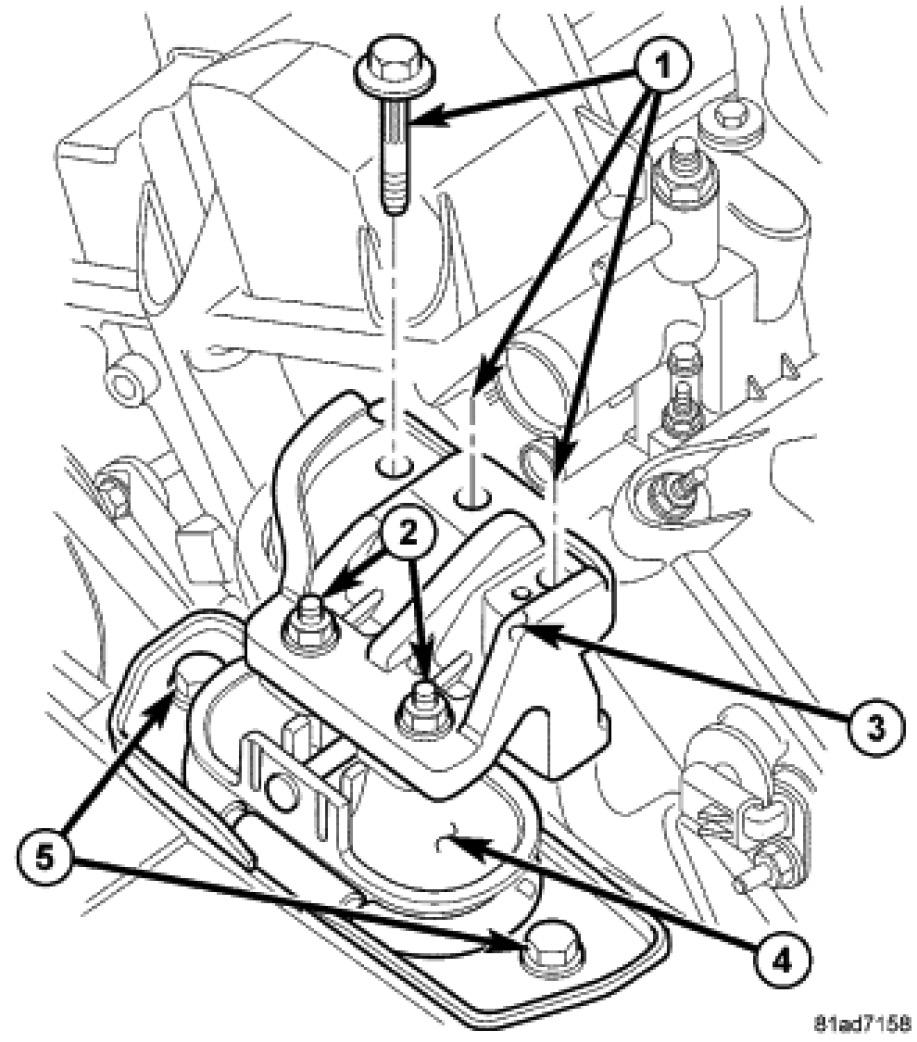 1
2
3
5
4
81ad7158