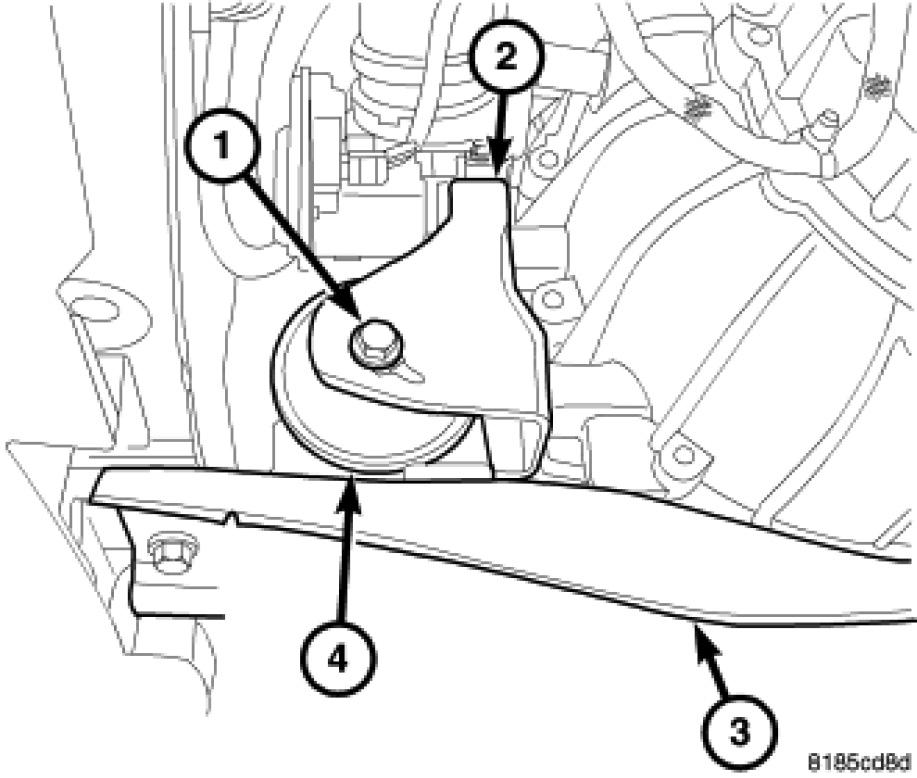 1
2
4
3
8185cd8d