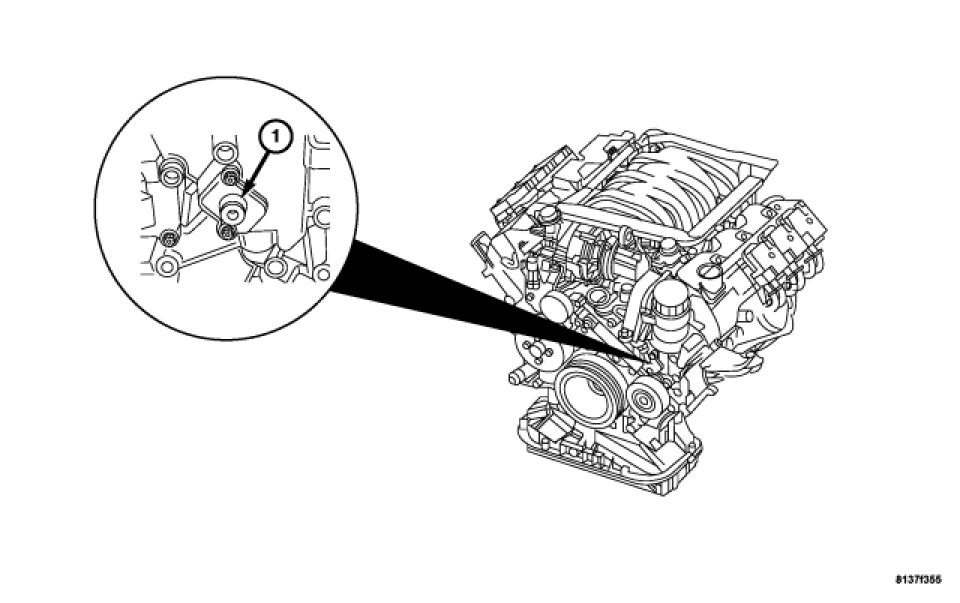 1

8137f355