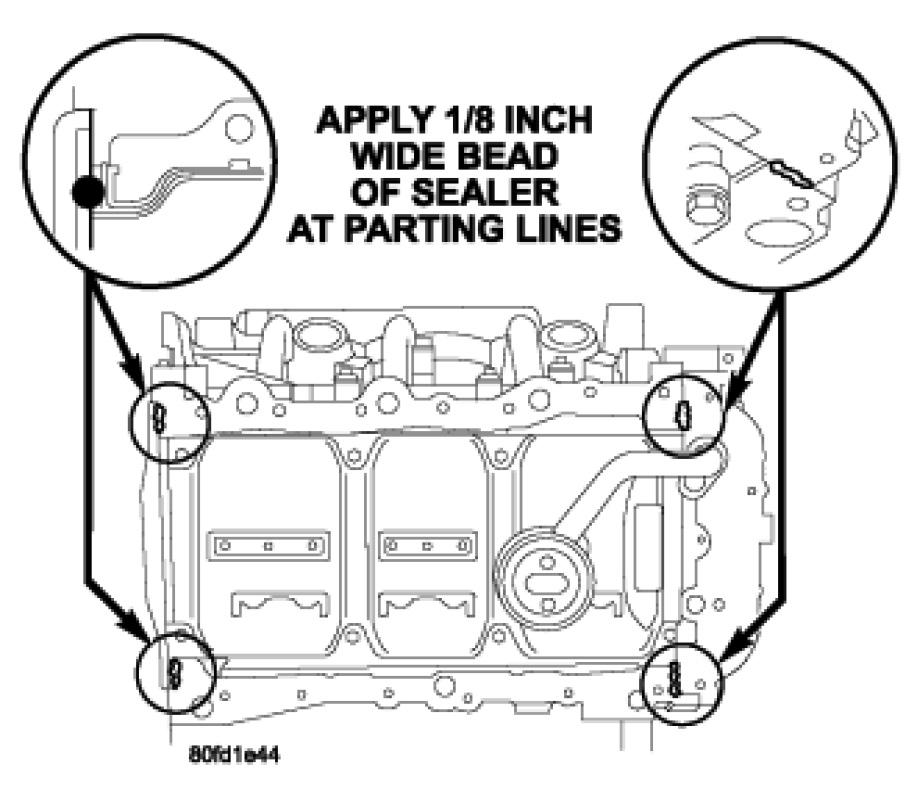 APPLY 1/8 INCH WIDE BEAD OF SEALER AT PARTING LINES

80fd1e44