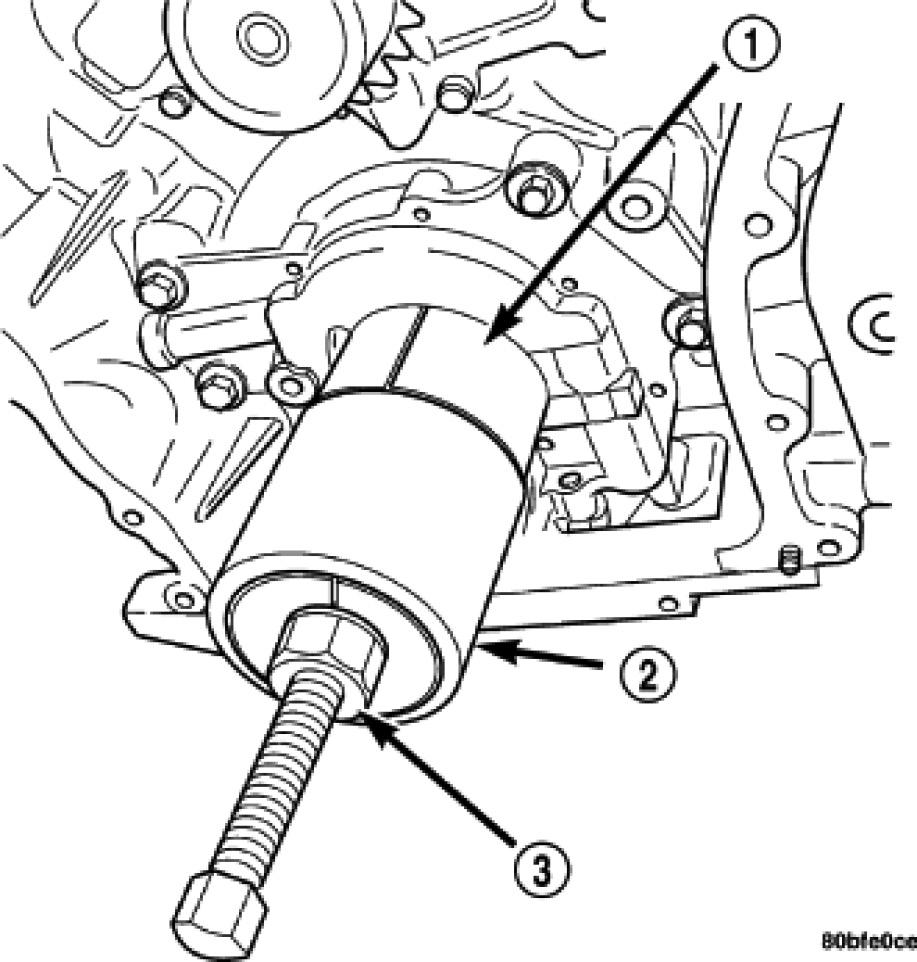 1

2

3

80bfe0ce