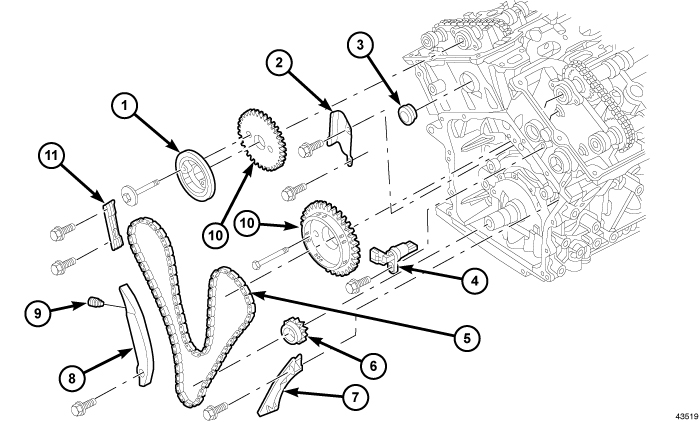 3
2
1
11
10
10
4
9
5
6
8
7
43519