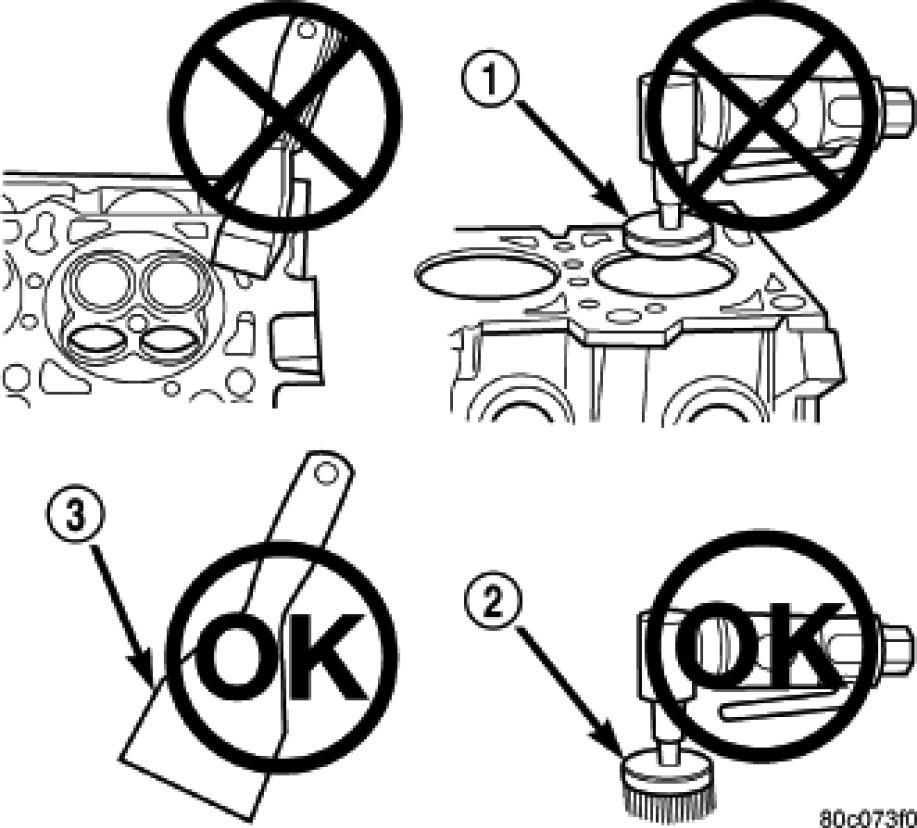 1

3

OK

2

OK

80c073f0