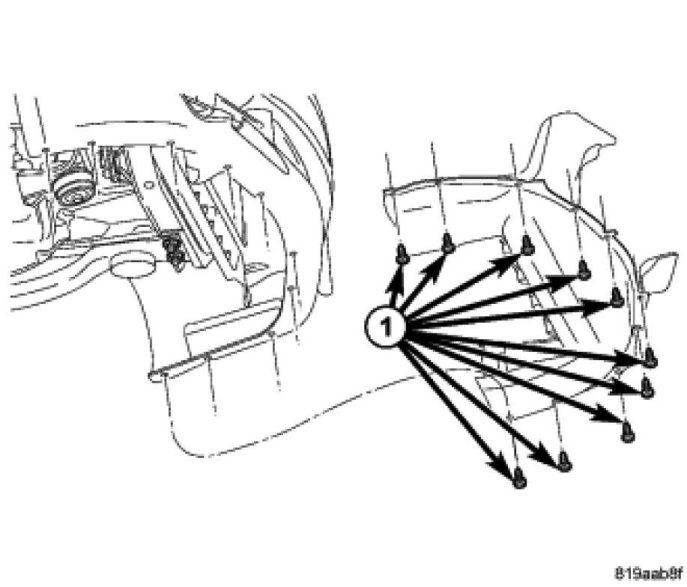 1

819aab8f