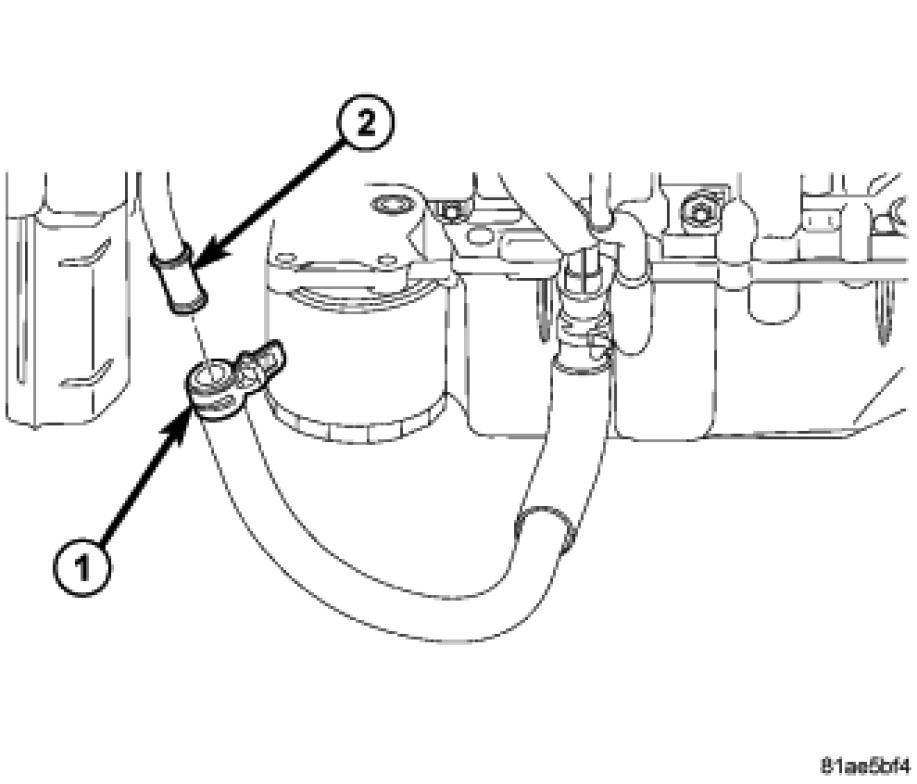 2

1

81ae5bf4