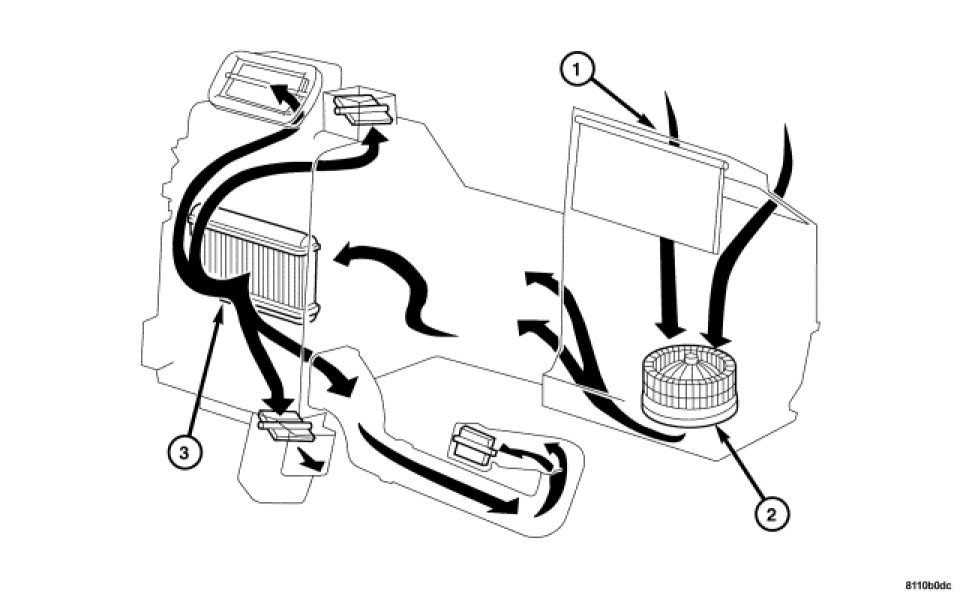 1

3

2

8110b0dc