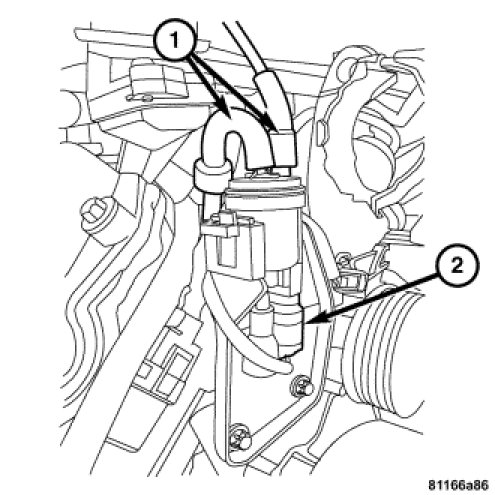 1

2

81166a86