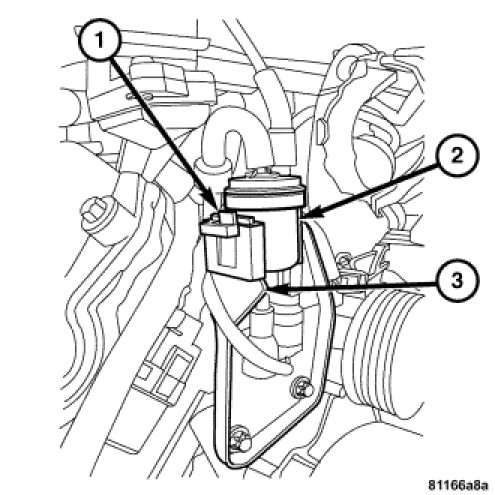 1
2
3
81166a8a