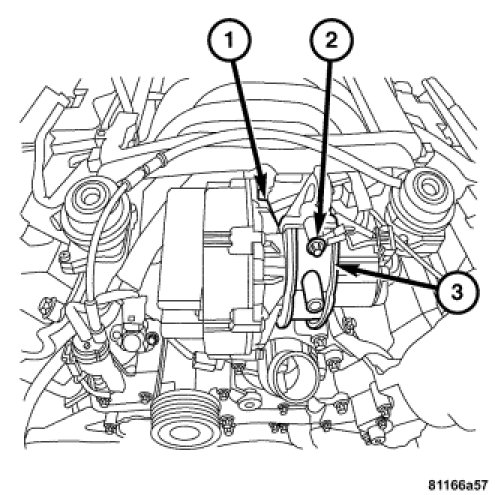 1
2
3
81166a57