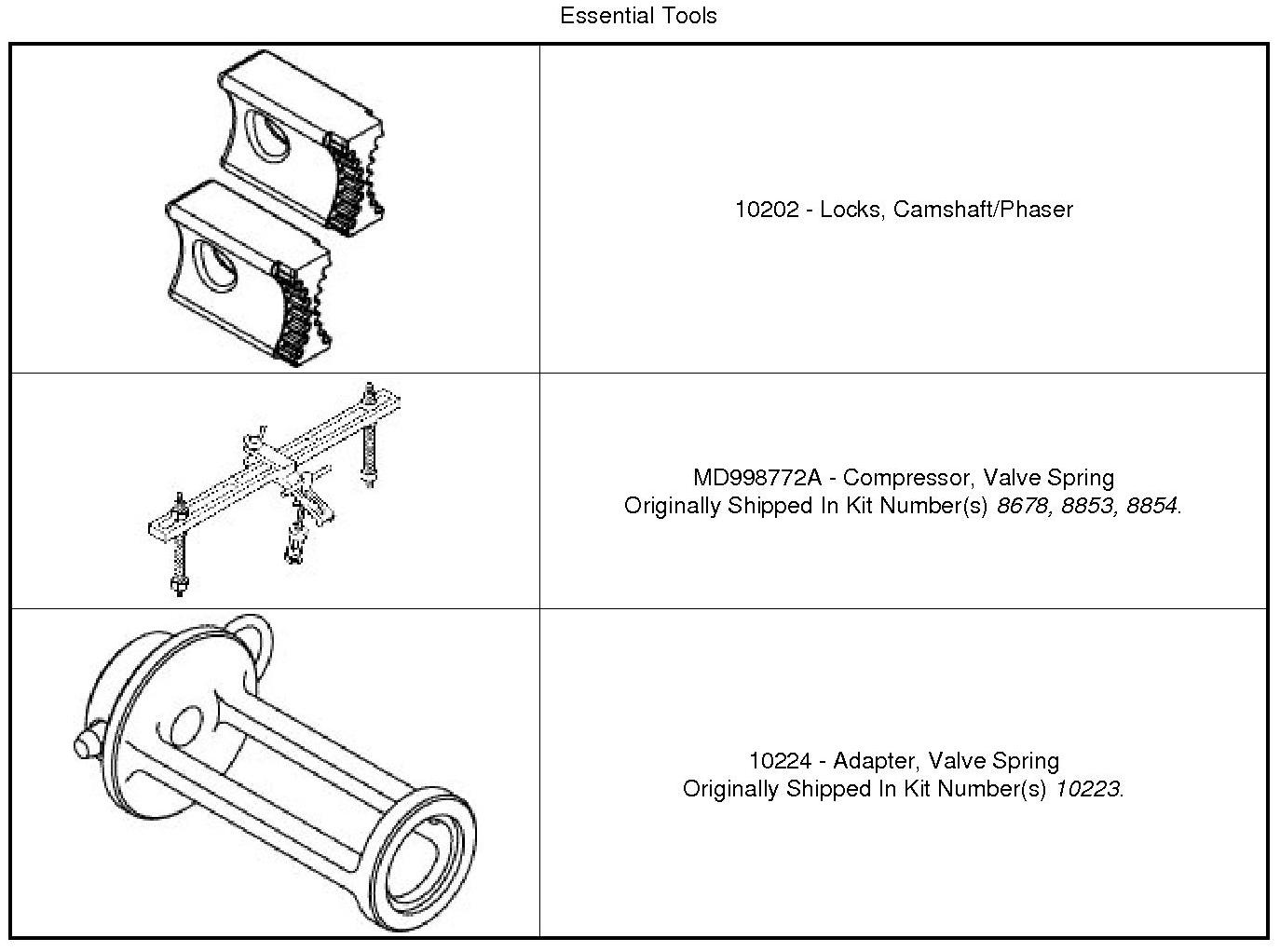 Essential Tools

| | |
|---|---|
| | 10202 - Locks, Camshaft/Phaser |
| | MD998772A - Compressor, Valve Spring Originally Shipped In Kit Number(s) 8678, 8853, 8854. |
| | 10224 - Adapter, Valve Spring Originally Shipped In Kit Number(s) 10223. |