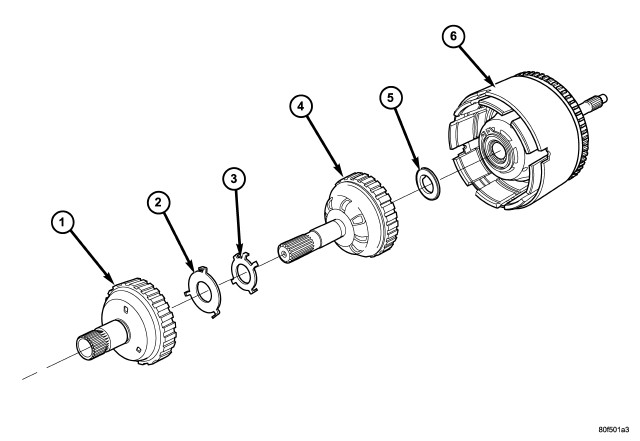 1
2
3
4
5
6
80f501a3