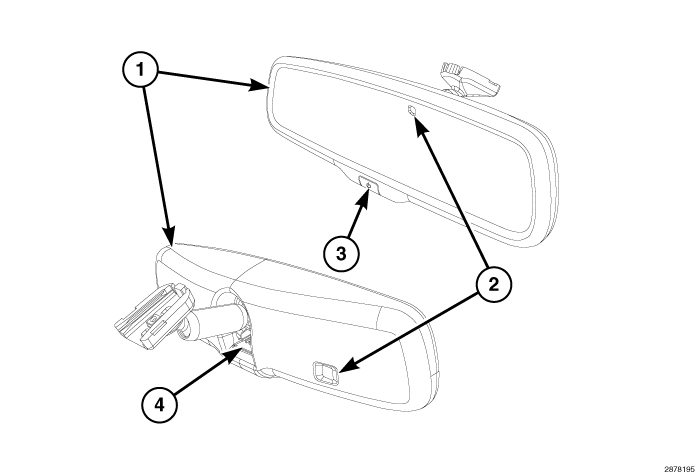 1
3
2
4
2878195