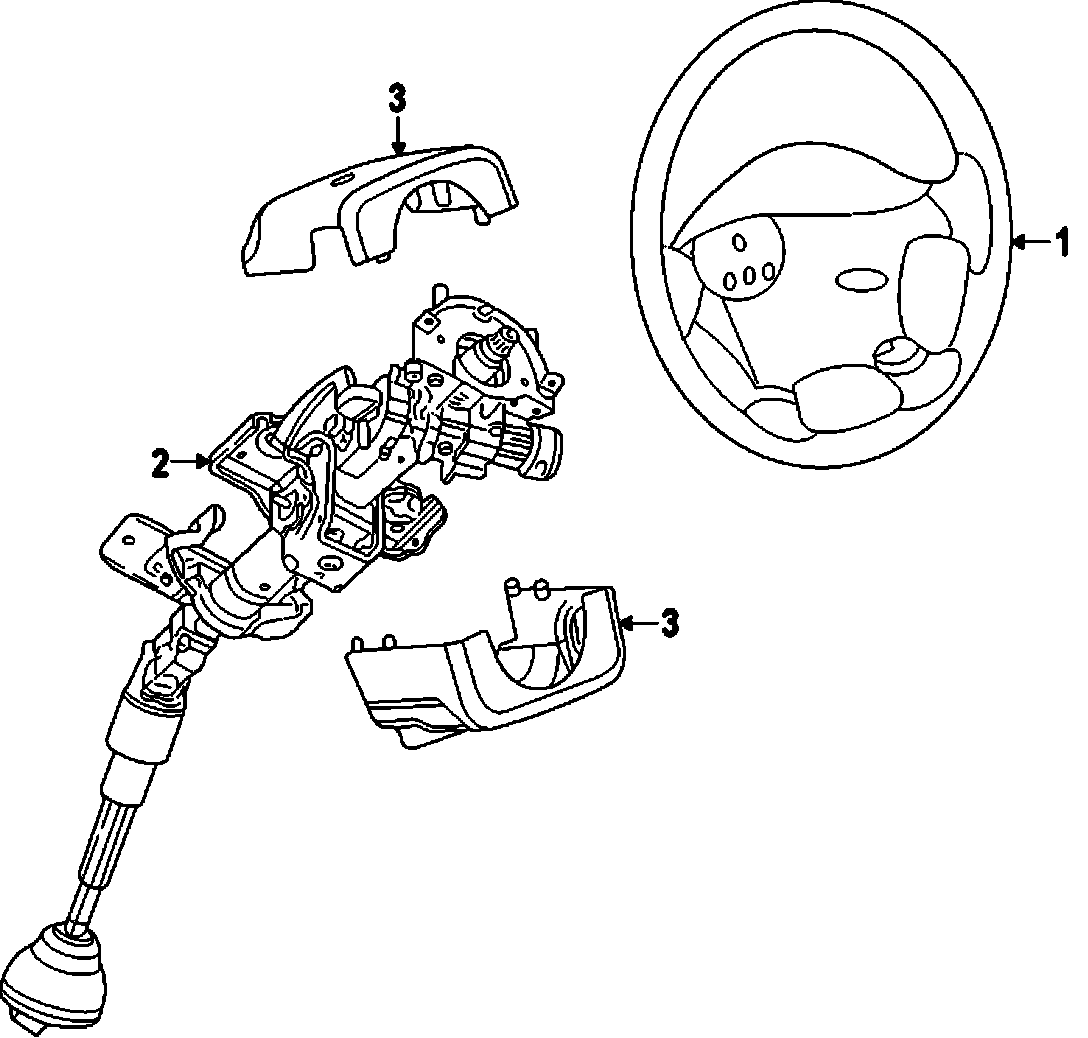 3
1
2
3