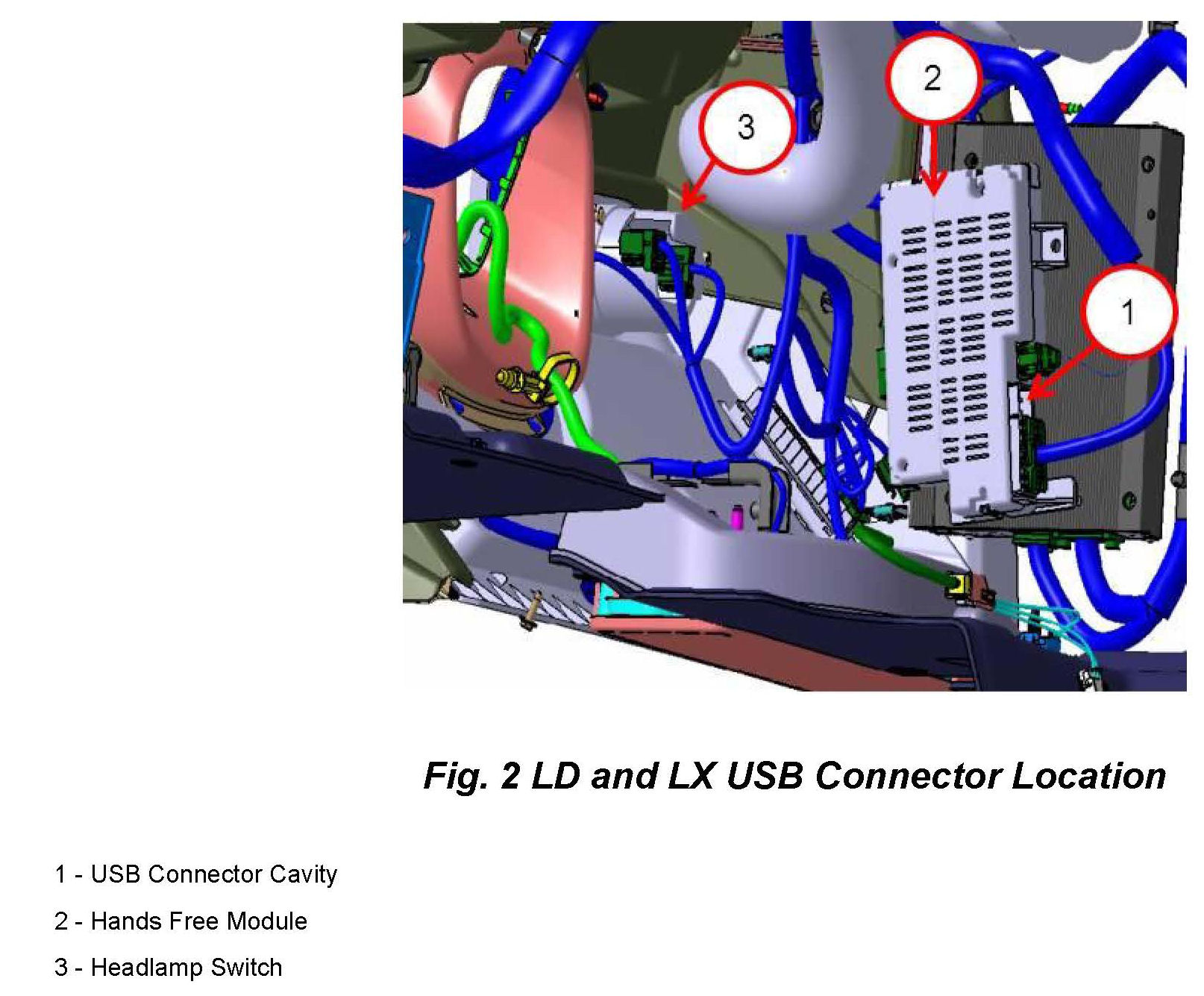 3

2

1

Fig. 2 LD and LX USB Connector Location

1 - USB Connector Cavity

2 - Hands Free Module

3 - Headlamp Switch