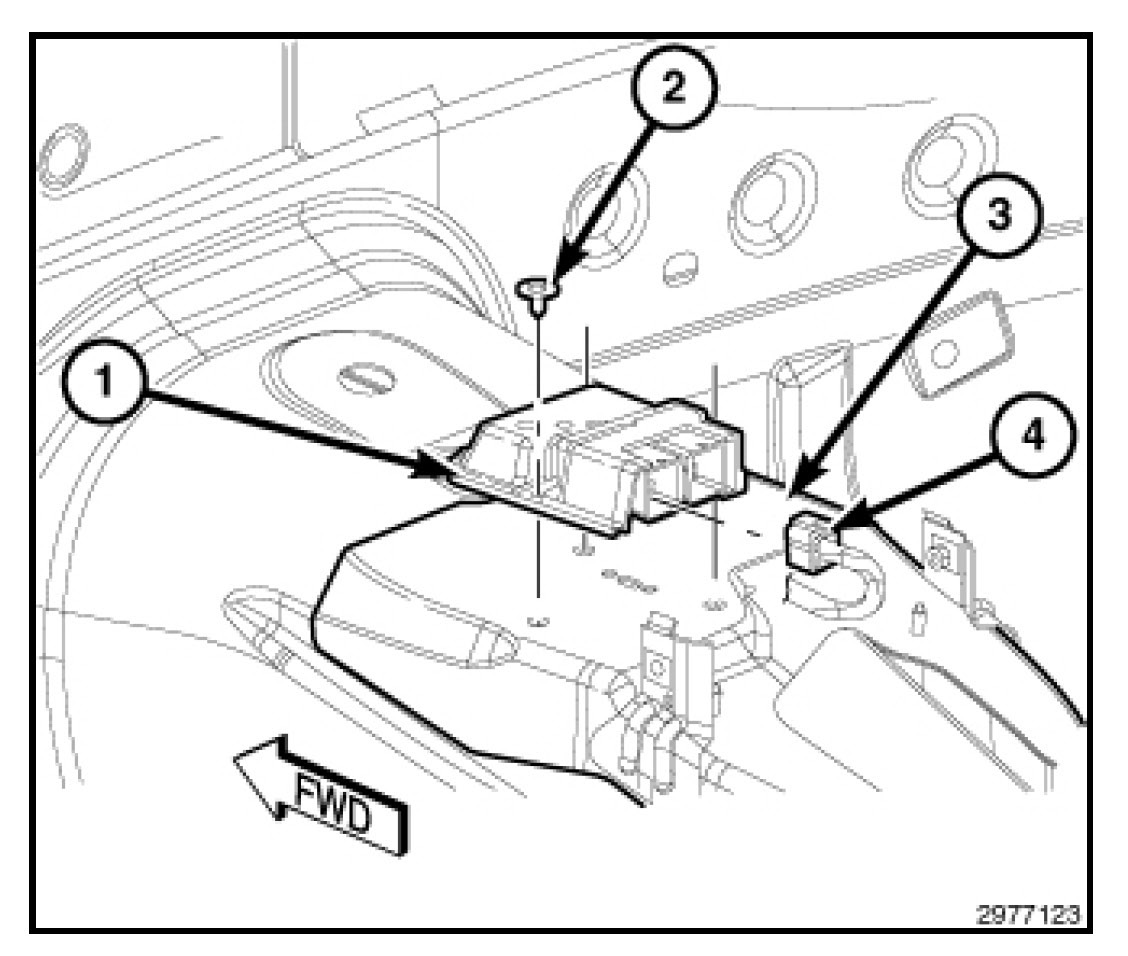 2
3
1
4
FWD
2977123