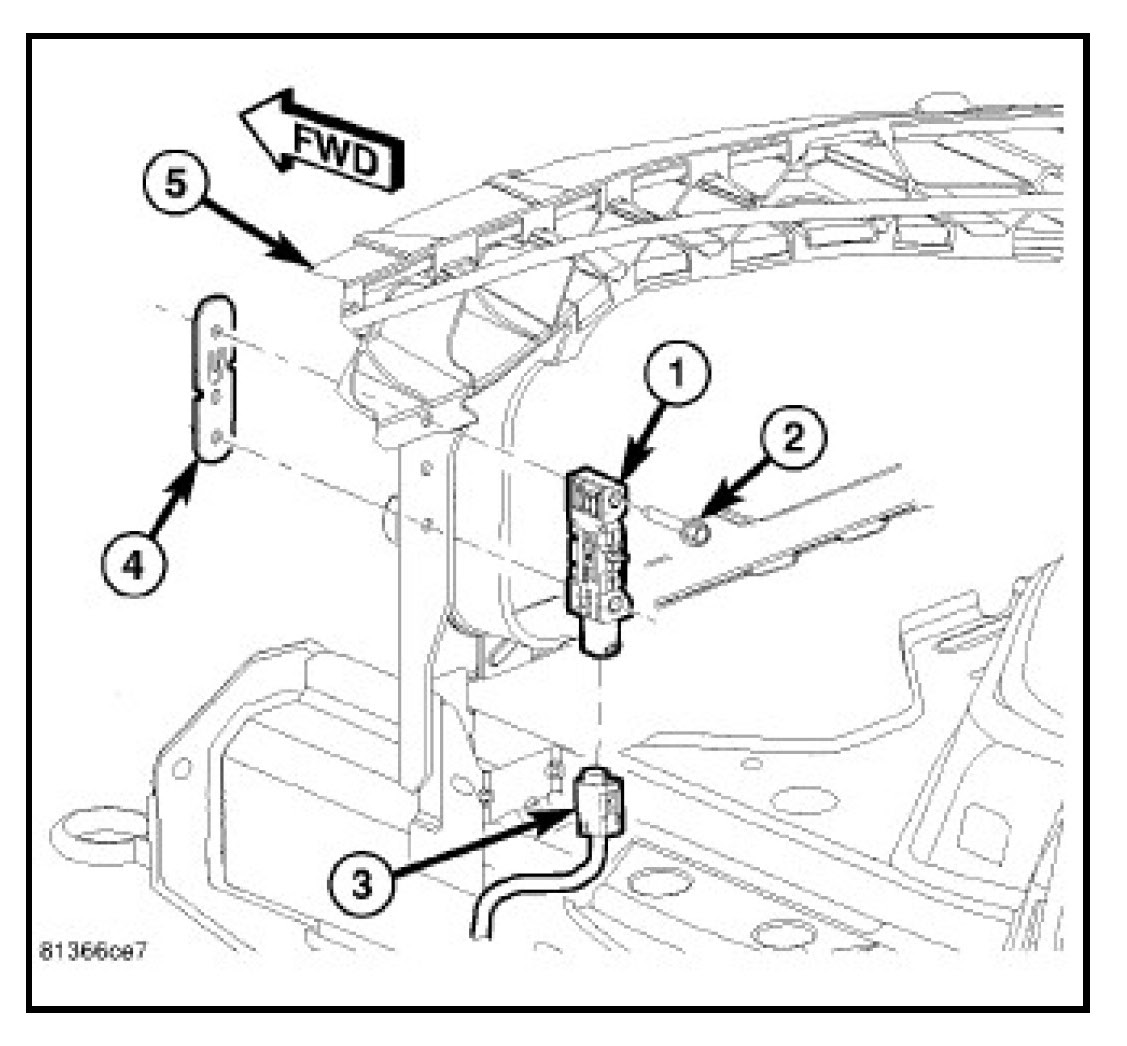 FWD
5
1
2
4
3
81366ce7