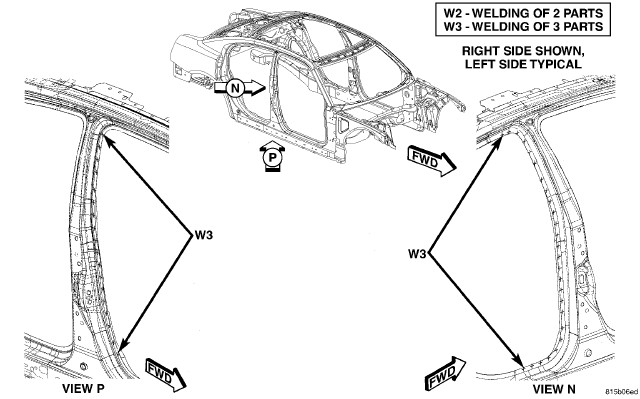 W2 - WELDING OF 2 PARTS
W3 - WELDING OF 3 PARTS

RIGHT SIDE SHOWN, LEFT SIDE TYPICAL

N

P

FWD

W3

W3

FWD

FWD

VIEW P

VIEW N

815b06ed