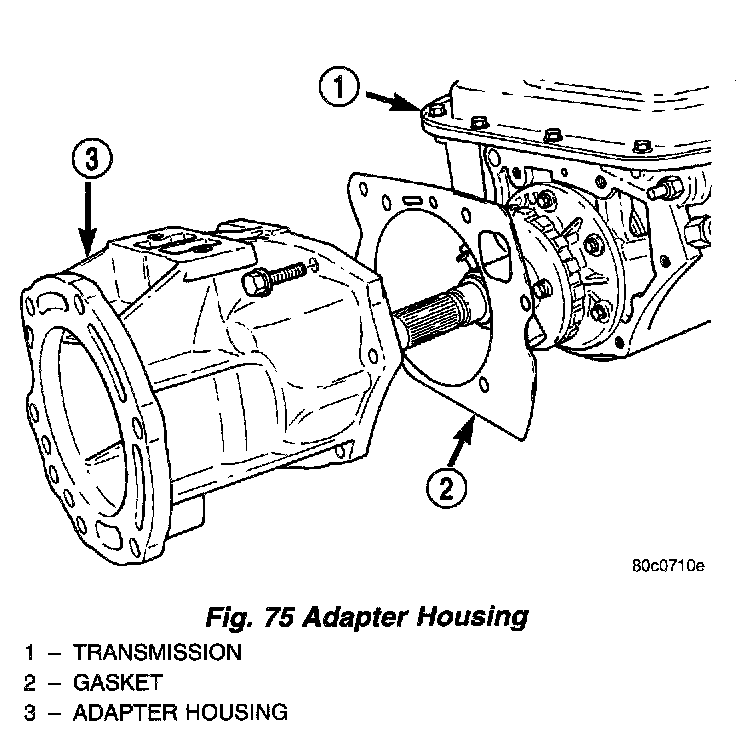 1

3

2

80c0710e

Fig. 75 Adapter Housing

1 – TRANSMISSION
2 – GASKET
3 – ADAPTER HOUSING