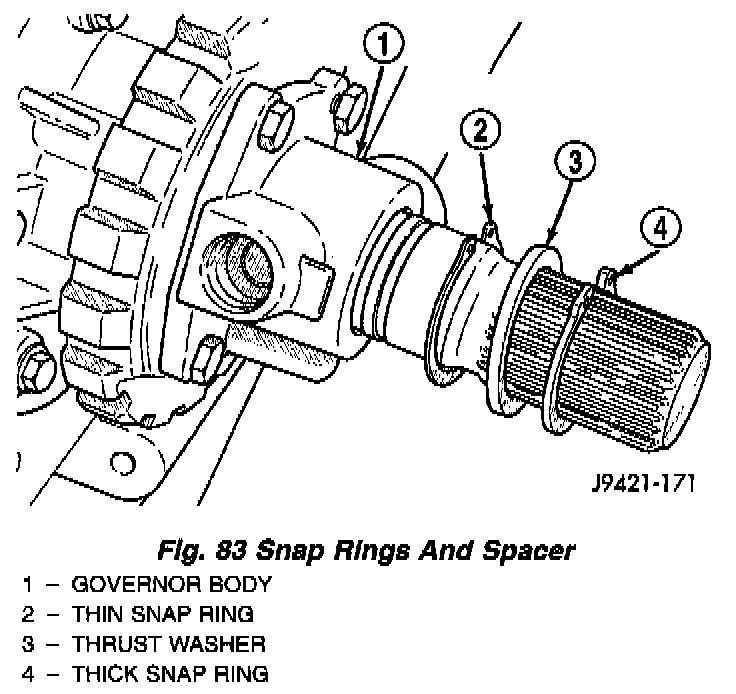 1
2
3
4
J9421-171

Fig. 83 Snap Rings And Spacer

1 – GOVERNOR BODY
2 – THIN SNAP RING
3 – THRUST WASHER
4 – THICK SNAP RING