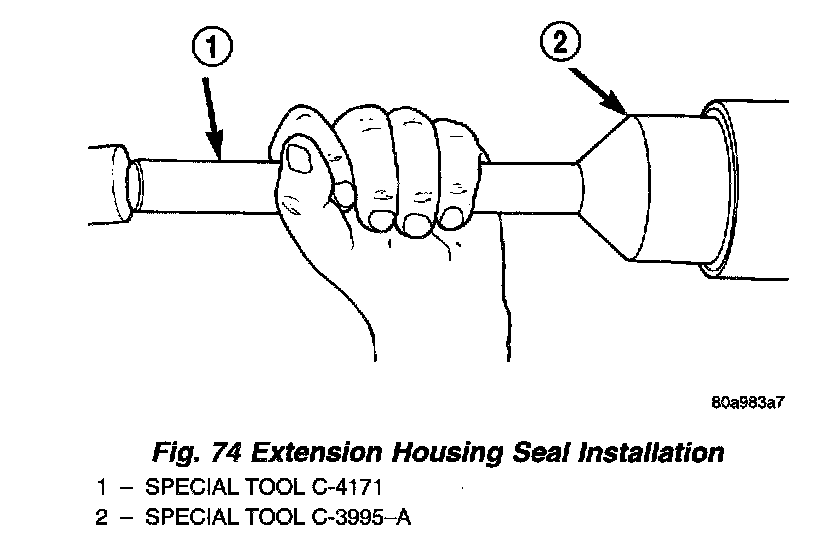 1

2

80a983a7

Fig. 74 Extension Housing Seal Installation

1 – SPECIAL TOOL C-4171

2 – SPECIAL TOOL C-3995–A