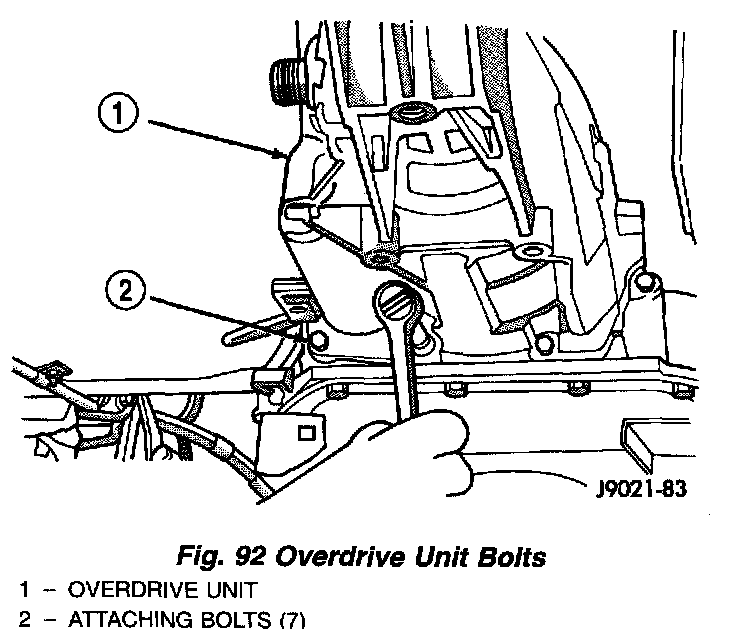 1

2

J9021-83

Fig. 92 Overdrive Unit Bolts

1 – OVERDRIVE UNIT
2 – ATTACHING BOLTS (7)