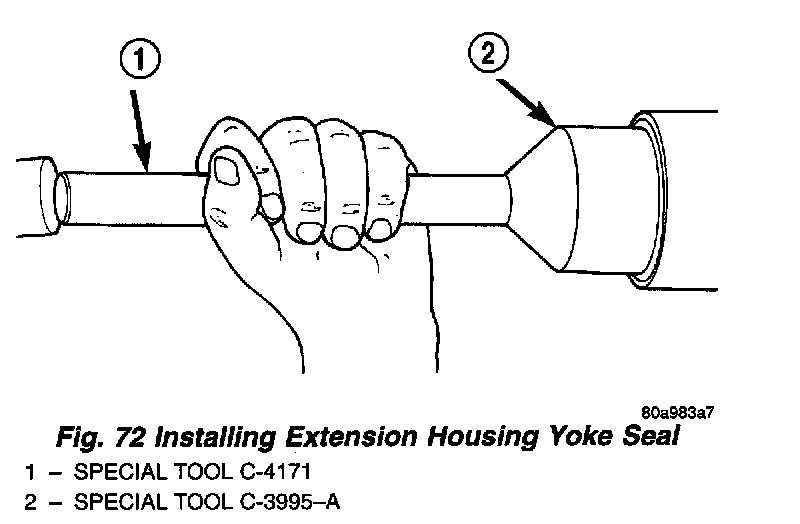 1

2

80a983a7

Fig. 72 Installing Extension Housing Yoke Seal

1 – SPECIAL TOOL C-4171
2 – SPECIAL TOOL C-3995–A