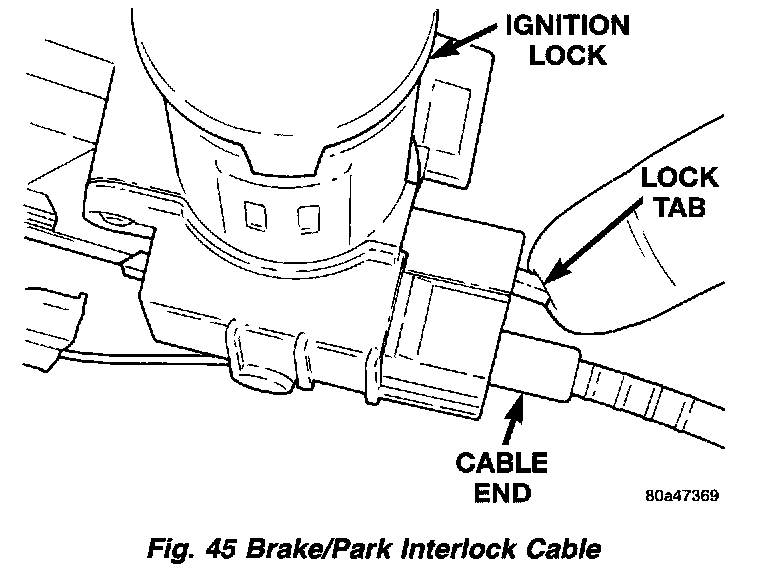 IGNITION LOCK

LOCK TAB

CABLE END

80a47369

Fig. 45 Brake/Park Interlock Cable