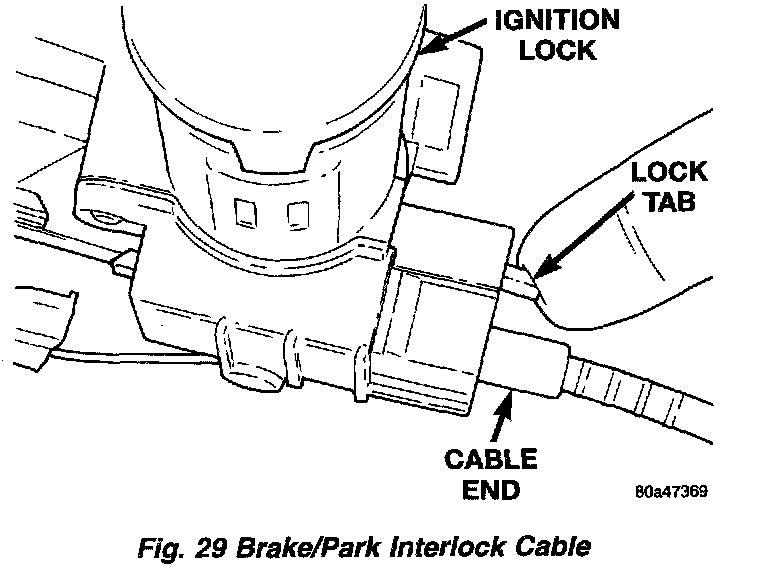 IGNITION LOCK

LOCK TAB

CABLE END

80a47369

Fig. 29 Brake/Park Interlock Cable