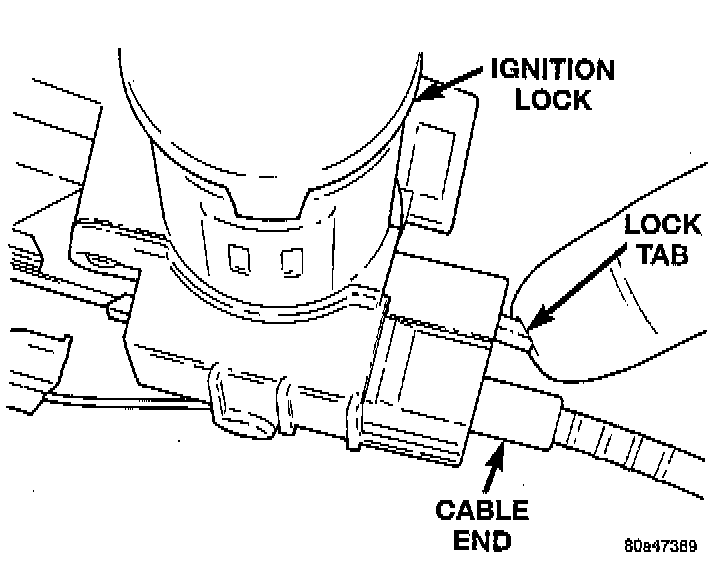 IGNITION LOCK

LOCK TAB

CABLE END

80a47389