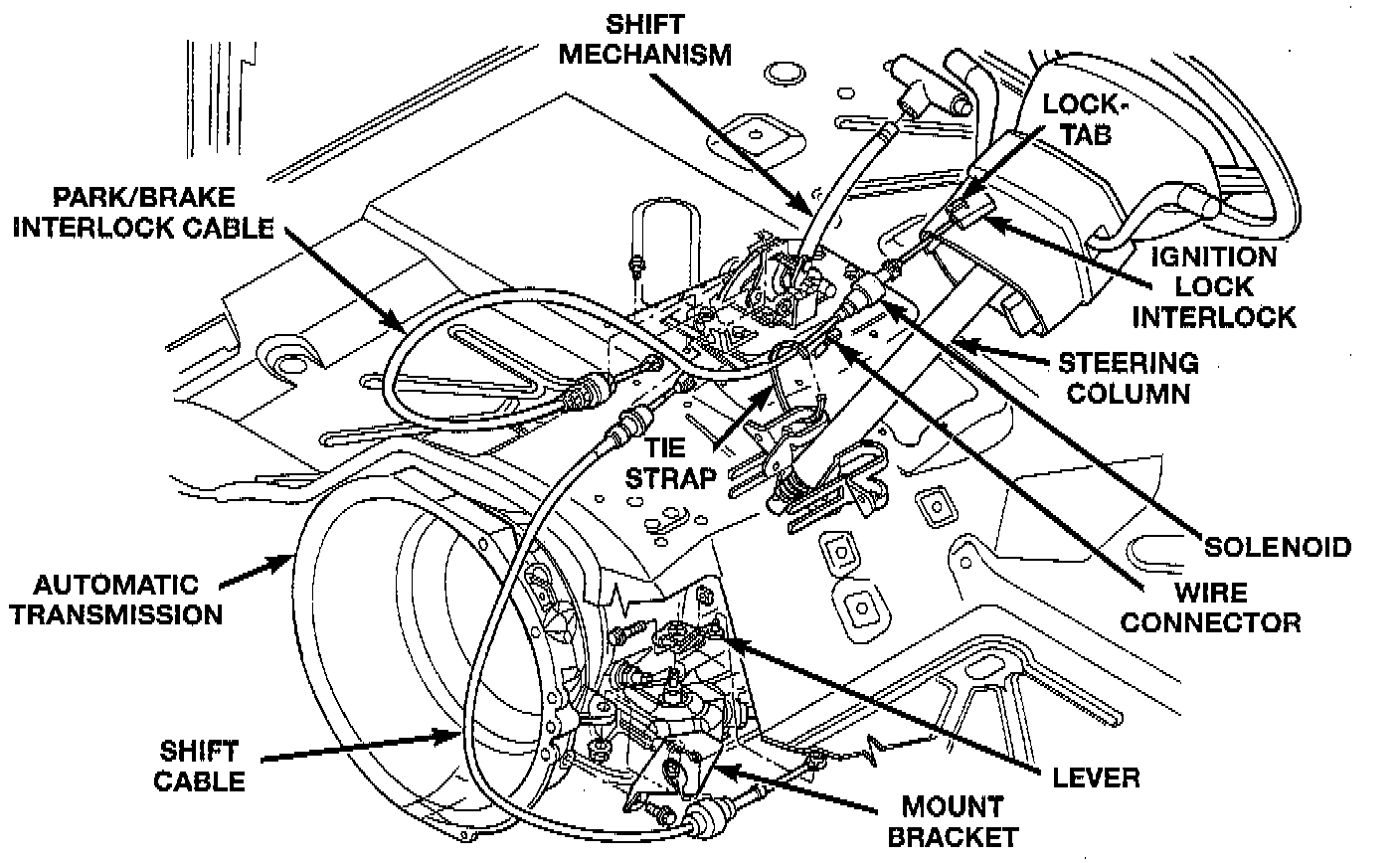 SHIFT MECHANISM

LOCK-TAB

PARK/BRAKE INTERLOCK CABLE

IGNITION LOCK INTERLOCK

STEERING COLUMN

TIE STRAP

SOLENOID

AUTOMATIC TRANSMISSION

WIRE CONNECTOR

SHIFT CABLE

LEVER

MOUNT BRACKET