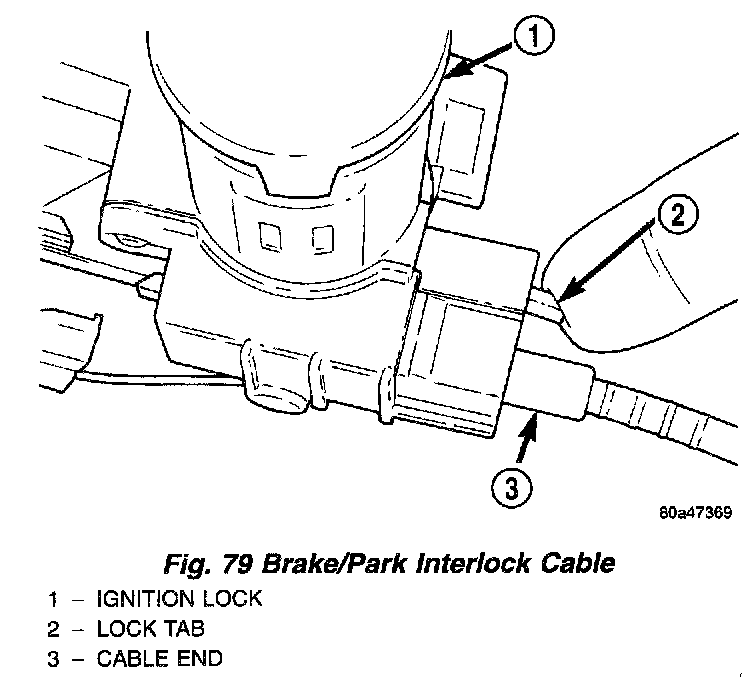 1

2

3

80a47369

Fig. 79 Brake/Park Interlock Cable

1 – IGNITION LOCK
2 – LOCK TAB
3 – CABLE END