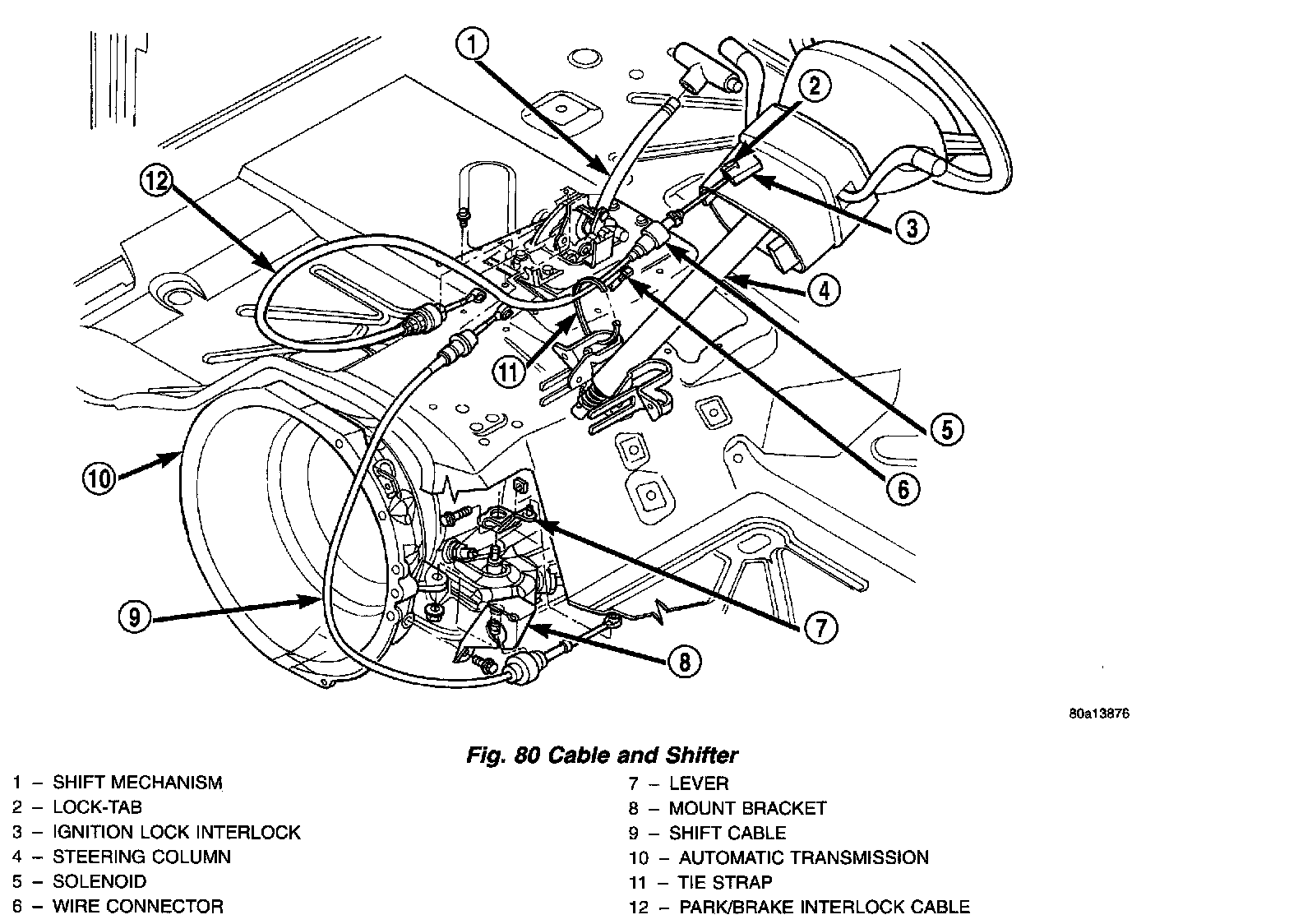 1
2
3
4
5
6
7
8
9
10
11
12

80a13876

Fig. 80 Cable and Shifter

1 – SHIFT MECHANISM
2 – LOCK-TAB
3 – IGNITION LOCK INTERLOCK
4 – STEERING COLUMN
5 – SOLENOID
6 – WIRE CONNECTOR

7 – LEVER
8 – MOUNT BRACKET
9 – SHIFT CABLE
10 – AUTOMATIC TRANSMISSION
11 – TIE STRAP
12 – PARK/BRAKE INTERLOCK CABLE