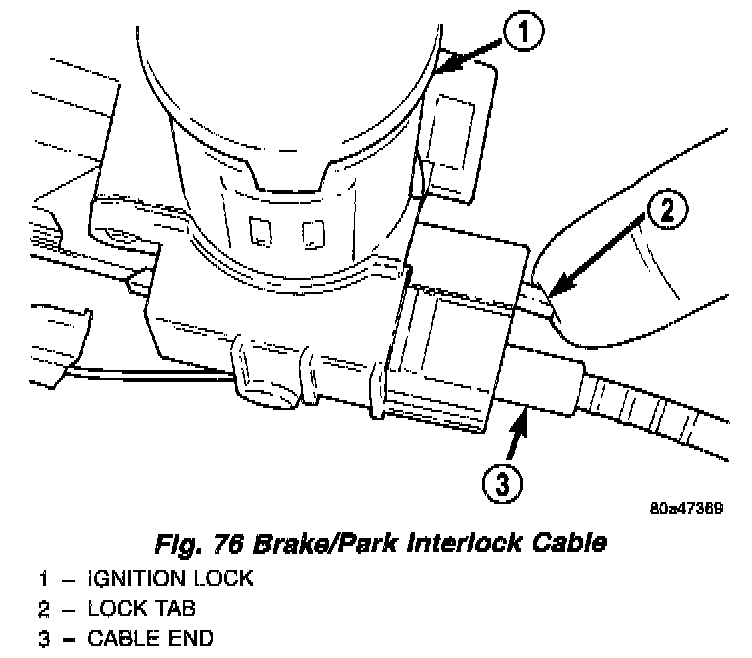 1

2

3

80a47369

Fig. 76 Brake/Park Interlock Cable

1 – IGNITION LOCK
2 – LOCK TAB
3 – CABLE END